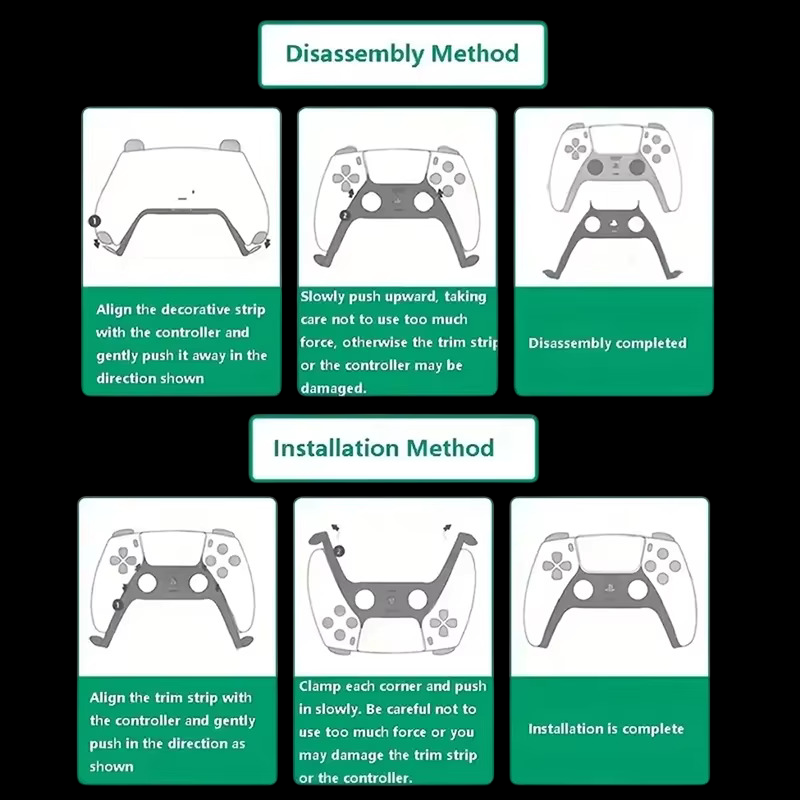 Disassembly Method

1

Align the decorative strip with the controller and gently push it away in the direction shown

2

Slowly push upward, taking care not to use too much force, otherwise the trim strip or the controller may be damaged.

Disassembly completed

Installation Method

1

Align the trim strip with the controller and gently push in the direction as shown

2

Clamp each corner and push in slowly. Be careful not to use too much force or you may damage the trim strip or the controller.

Installation is complete